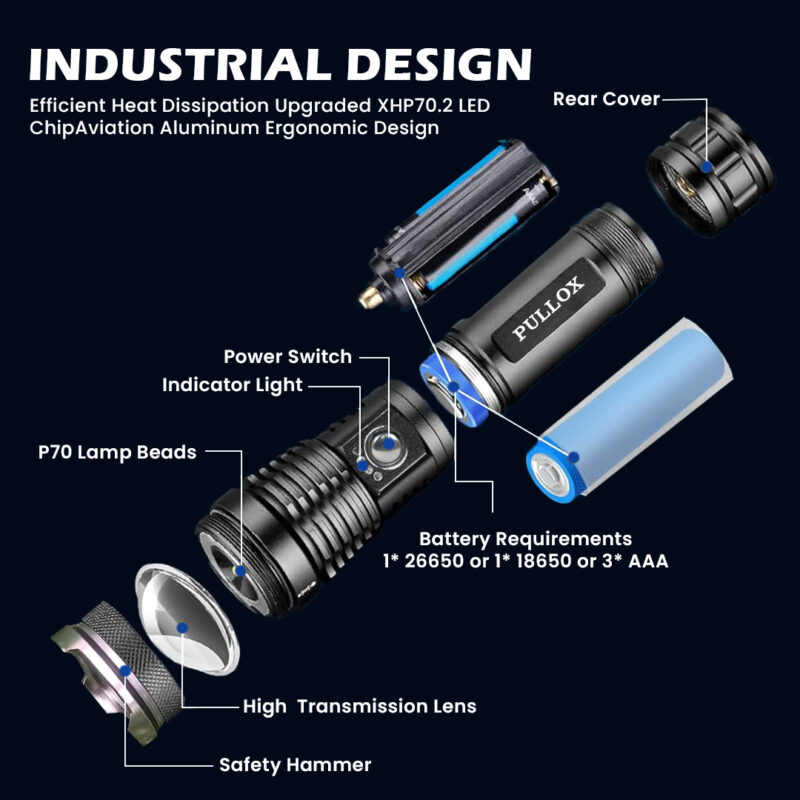 INDUSTRIAL DESIGN

Efficient Heat Dissipation Upgraded XHP70.2 LED ChipAviation Aluminum Ergonomic Design

Rear Cover

PULLOX

Power Switch

Indicator Light

P70 Lamp Beads

Battery Requirements
1* 26650 or 1* 18650 or 3* AAA

High Transmission Lens

Safety Hammer